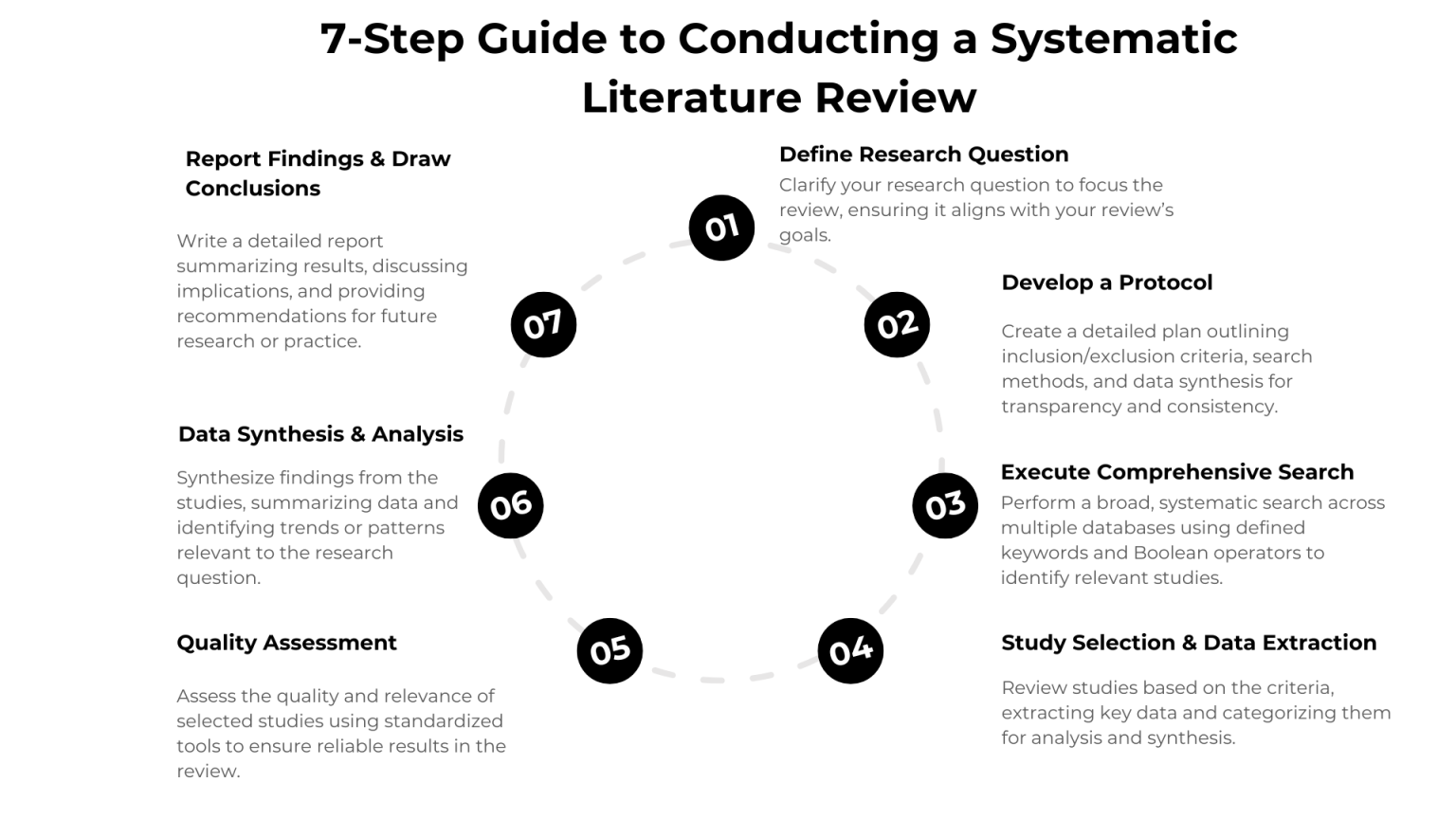 7-Step Guide to Conducting a Systematic Literature Review

01

Define Research Question

Clarify your research question to focus the review, ensuring it aligns with your review's goals.

02

Develop a Protocol

Create a detailed plan outlining inclusion/exclusion criteria, search methods, and data synthesis for transparency and consistency.

03

Execute Comprehensive Search

Perform a broad, systematic search across multiple databases using defined keywords and Boolean operators to identify relevant studies.

04

Study Selection & Data Extraction

Review studies based on the criteria, extracting key data and categorizing them for analysis and synthesis.

05

Quality Assessment

Assess the quality and relevance of selected studies using standardized tools to ensure reliable results in the review.

06

Data Synthesis & Analysis

Synthesize findings from the studies, summarizing data and identifying trends or patterns relevant to the research question.

07

Report Findings & Draw Conclusions

Write a detailed report summarizing results, discussing implications, and providing recommendations for future research or practice.